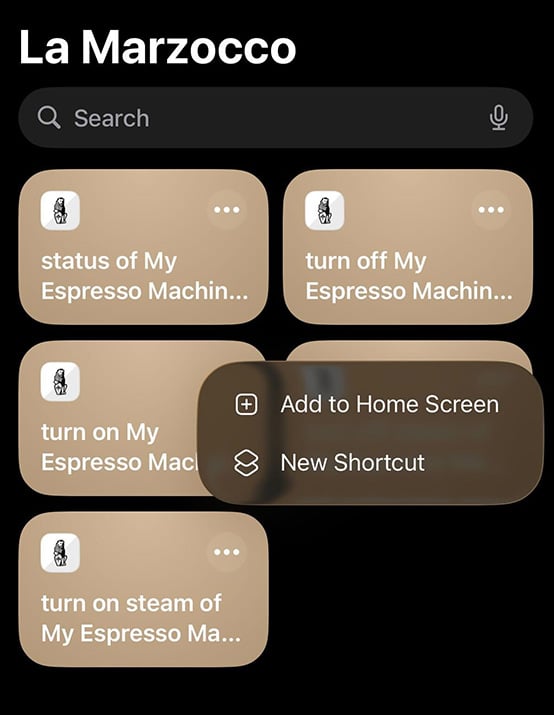 La Marzocco

Search

status of My Espresso Machin...

turn off My Espresso Machin...

turn on My Espresso Mac

Add to Home Screen

New Shortcut

turn on steam of My Espresso Ma...